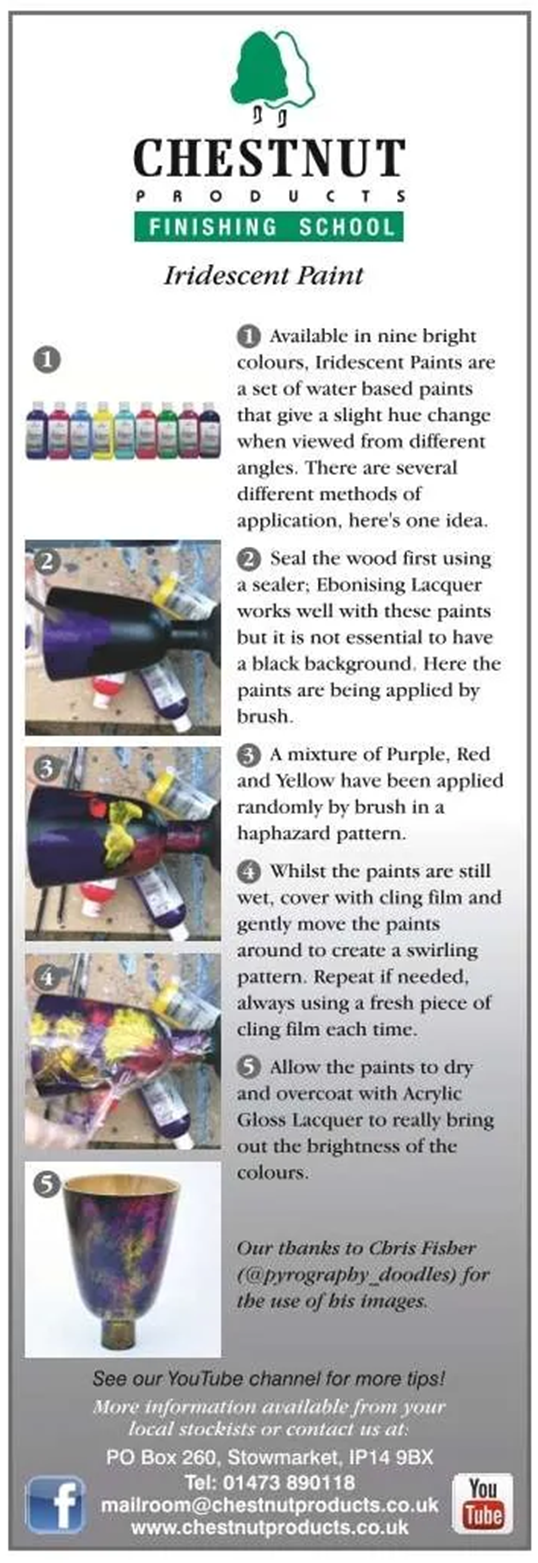 CHESTNUT
PRODUCTS
FINISHING SCHOOL

Iridescent Paint

1

1 Available in nine bright colours, Iridescent Paints are a set of water based paints that give a slight hue change when viewed from different angles. There are several different methods of application, here's one idea.

2

2 Seal the wood first using a sealer; Ebonising Lacquer works well with these paints but it is not essential to have a black background. Here the paints are being applied by brush.

3

3 A mixture of Purple, Red and Yellow have been applied randomly by brush in a haphazard pattern.

4

4 Whilst the paints are still wet, cover with cling film and gently move the paints around to create a swirling pattern. Repeat if needed, always using a fresh piece of cling film each time.

5 Allow the paints to dry and overcoat with Acrylic Gloss Lacquer to really bring out the brightness of the colours.

5

Our thanks to Chris Fisher (@pyrography_doodles) for the use of his images.

See our YouTube channel for more tips!

More information available from your local stockists or contact us at:

PO Box 260, Stowmarket, IP14 9BX
Tel: 01473 890118
mailroom@chestnutproducts.co.uk
www.chestnutproducts.co.uk

f

You Tube