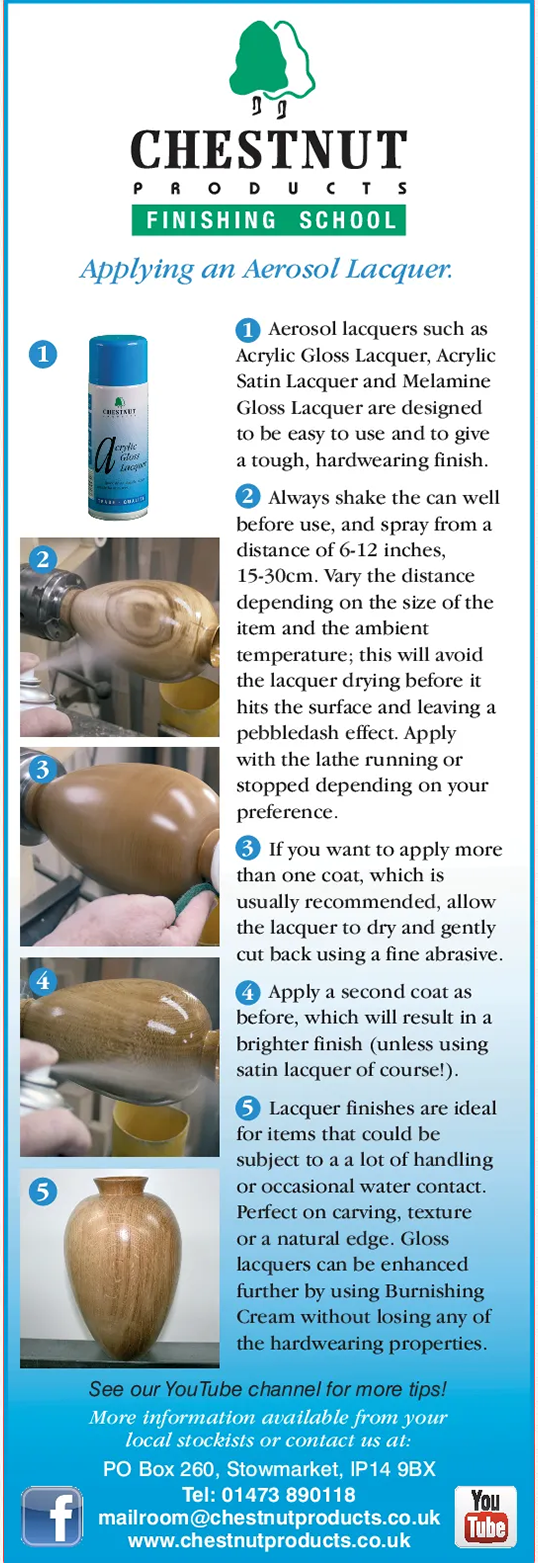 CHESTNUT
PRODUCTS
FINISHING SCHOOL

Applying an Aerosol Lacquer.

1

CHESTNUT
Acrylic Gloss Lacquer

2

3

4

5

1 Aerosol lacquers such as Acrylic Gloss Lacquer, Acrylic Satin Lacquer and Melamine Gloss Lacquer are designed to be easy to use and to give a tough, hardwearing finish.

2 Always shake the can well before use, and spray from a distance of 6-12 inches, 15-30cm. Vary the distance depending on the size of the item and the ambient temperature; this will avoid the lacquer drying before it hits the surface and leaving a pebbledash effect. Apply with the lathe running or stopped depending on your preference.

3 If you want to apply more than one coat, which is usually recommended, allow the lacquer to dry and gently cut back using a fine abrasive.

4 Apply a second coat as before, which will result in a brighter finish (unless using satin lacquer of course!).

5 Lacquer finishes are ideal for items that could be subject to a a lot of handling or occasional water contact. Perfect on carving, texture or a natural edge. Gloss lacquers can be enhanced further by using Burnishing Cream without losing any of the hardwearing properties.

See our YouTube channel for more tips!
More information available from your local stockists or contact us at:
PO Box 260, Stowmarket, IP14 9BX
Tel: 01473 890118
mailroom@chestnutproducts.co.uk
www.chestnutproducts.co.uk

f

You Tube